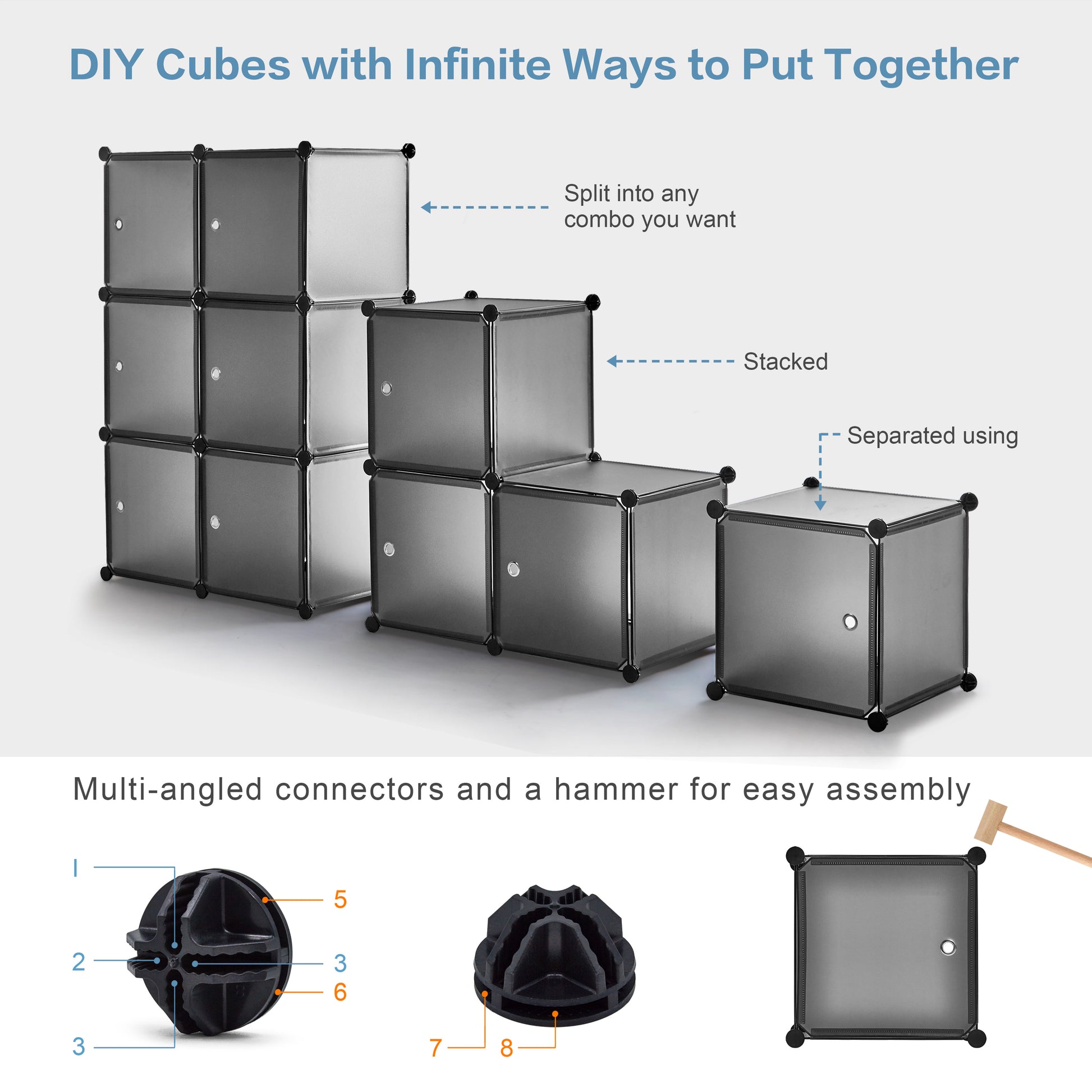 DIY Cubes with Infinite Ways to Put Together

Split into any combo you want

Stacked

Separated using

Multi-angled connectors and a hammer for easy assembly

1

5

2

3

6

3

7

8