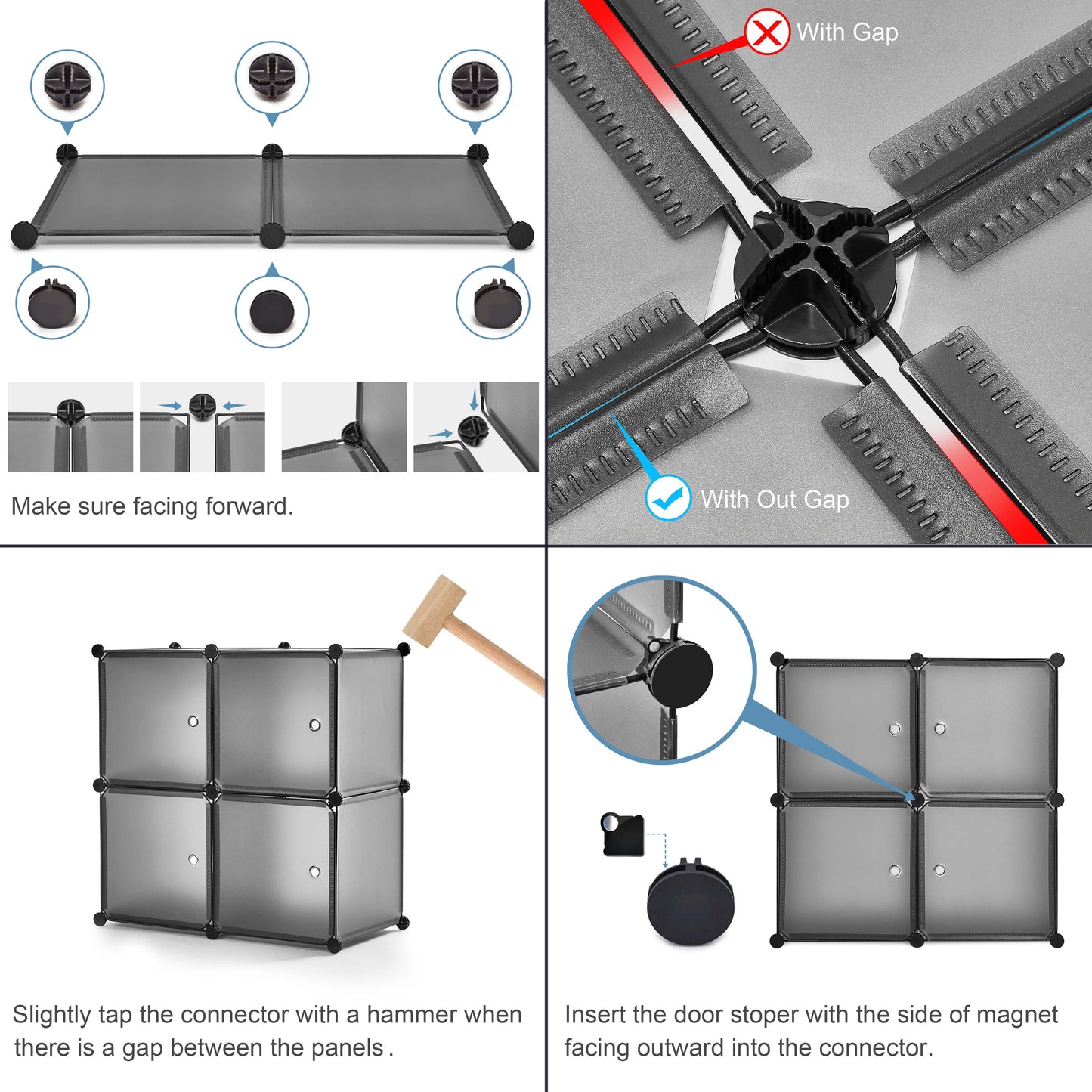 Make sure facing forward.

With Gap

With Out Gap

Slightly tap the connector with a hammer when there is a gap between the panels .

Insert the door stoper with the side of magnet facing outward into the connector.