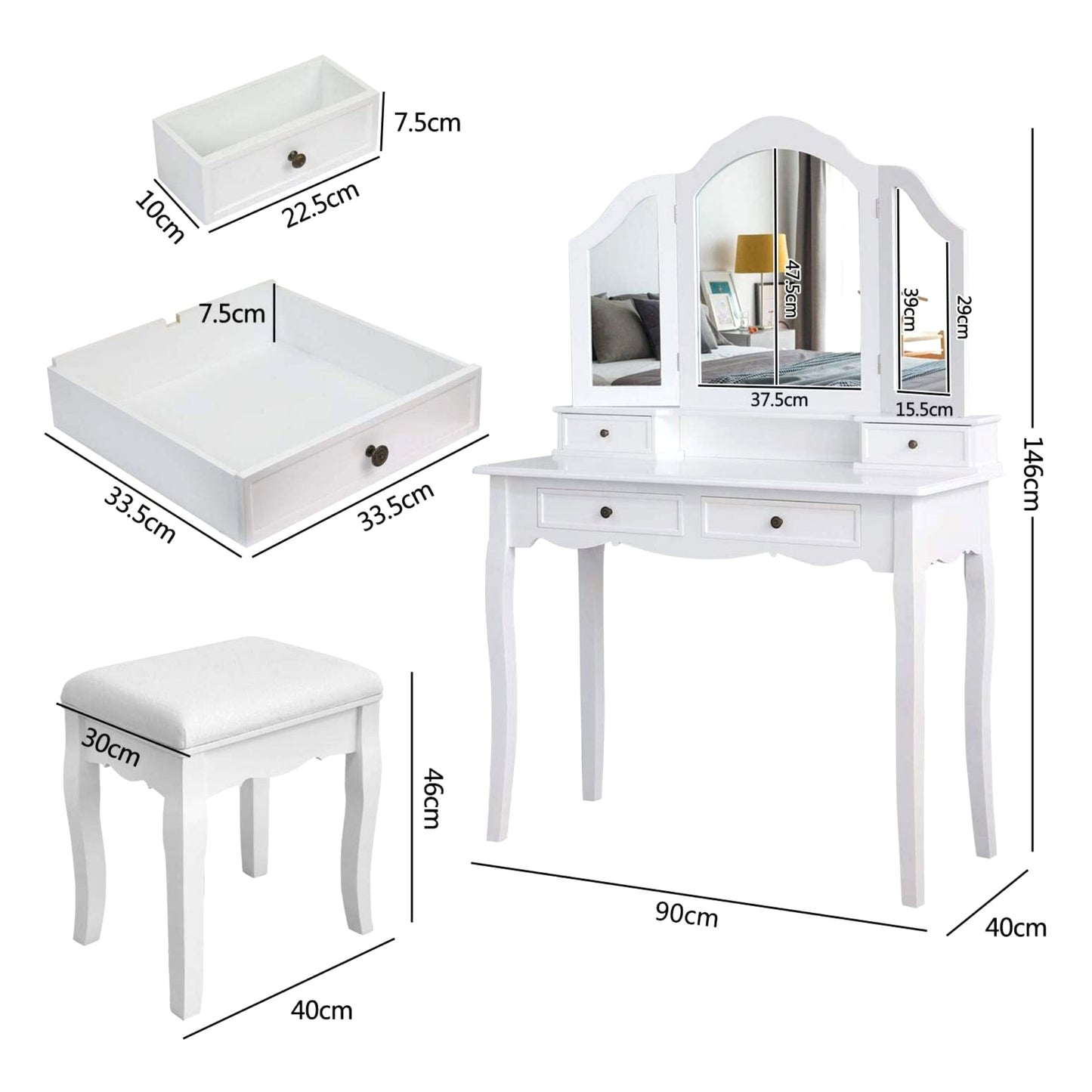 7.5cm
10cm
22.5cm
7.5cm
33.5cm
33.5cm
47.5cm
39cm
29cm
37.5cm
15.5cm
146cm
30cm
46cm
40cm
90cm
40cm